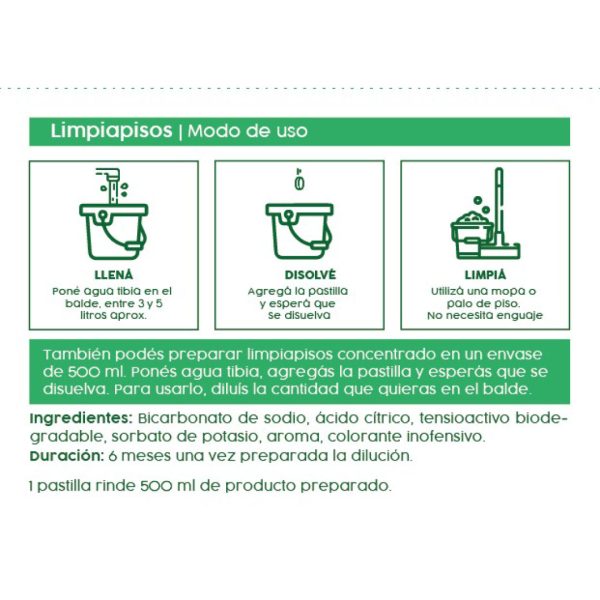 Limpiapisos | Modo de uso

LLENÁ
Poné agua tibia en el balde, entre 3 y 5 litros aprox.

DISOLVÉ
Agregá la pastilla y esperá que se disuelva

LIMPIÁ
Utilizá una mopa o palo de piso. No necesita enguaje

También podés preparar limpiapisos concentrado en un envase de 500 ml. Ponés agua tibia, agregás la pastilla y esperás que se disuelva. Para usarlo, diluís la cantidad que quieras en el balde.

Ingredientes: Bicarbonato de sodio, ácido cítrico, tensioactivo biodegradable, sorbato de potasio, aroma, colorante inofensivo.
Duración: 6 meses una vez preparada la dilución.

1 pastilla rinde 500 ml de producto preparado.