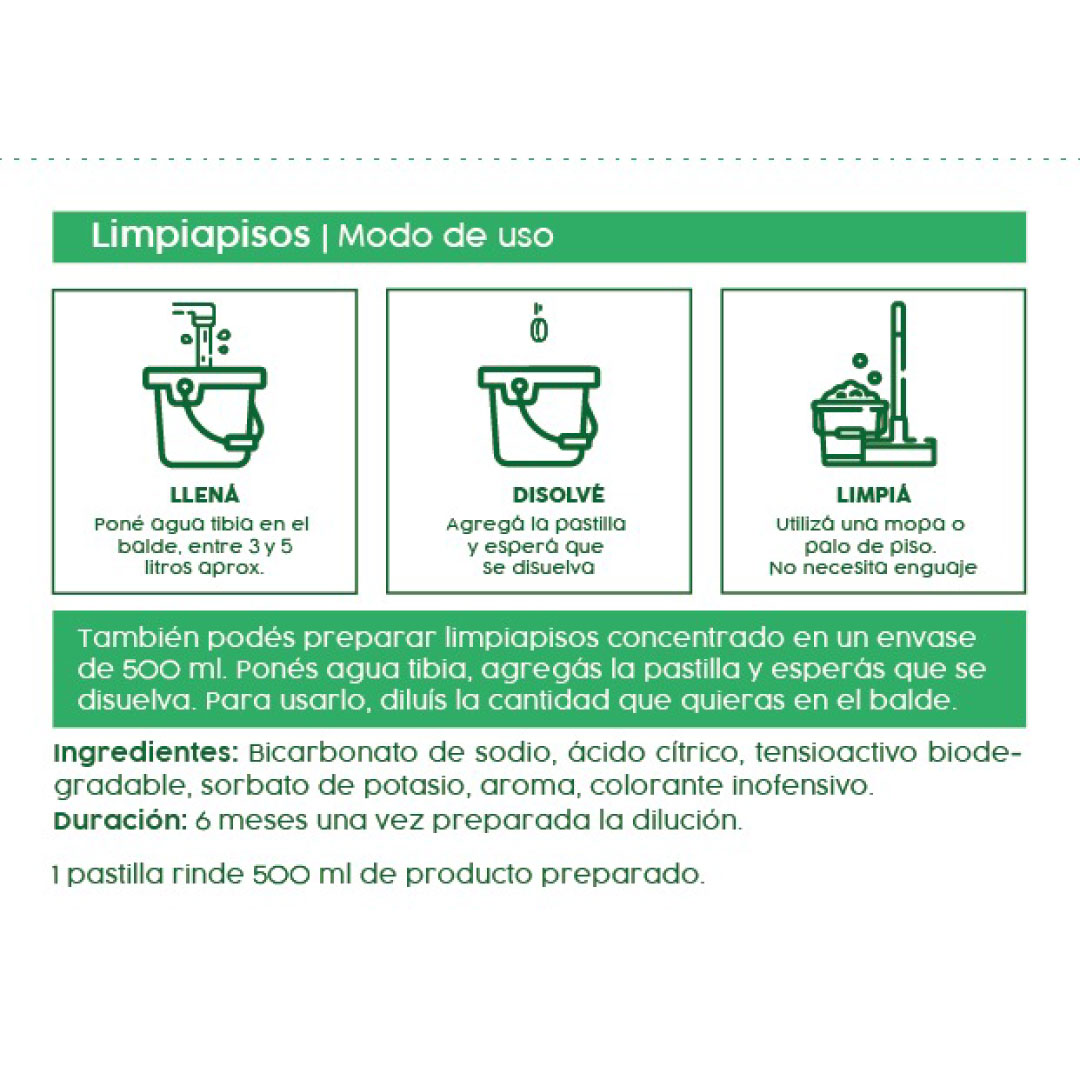 Limpiapisos | Modo de uso

LLENÁ
Poné agua tibia en el balde, entre 3 y 5 litros aprox.

DISOLVÉ
Agregá la pastilla y esperá que se disuelva

LIMPIÁ
Utilizá una mopa o palo de piso. No necesita enguaje

También podés preparar limpiapisos concentrado en un envase de 500 ml. Ponés agua tibia, agregás la pastilla y esperás que se disuelva. Para usarlo, diluís la cantidad que quieras en el balde.

Ingredientes: Bicarbonato de sodio, ácido cítrico, tensioactivo biodegradable, sorbato de potasio, aroma, colorante inofensivo.
Duración: 6 meses una vez preparada la dilución.

1 pastilla rinde 500 ml de producto preparado.